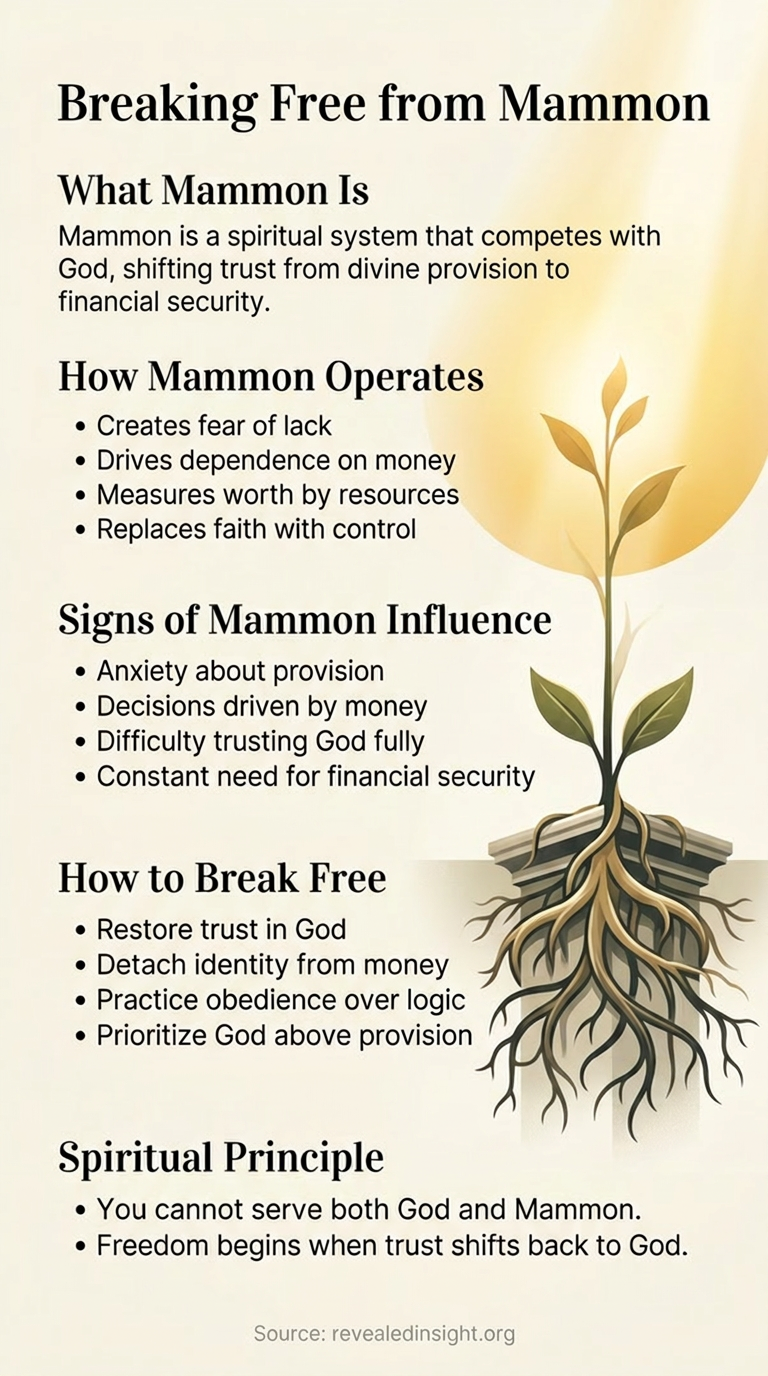 Breaking Free from Mammon

What Mammon Is

Mammon is a spiritual system that competes with God, shifting trust from divine provision to financial security.

How Mammon Operates

• Creates fear of lack
• Drives dependence on money
• Measures worth by resources
• Replaces faith with control

Signs of Mammon Influence

• Anxiety about provision
• Decisions driven by money
• Difficulty trusting God fully
• Constant need for financial security

How to Break Free

• Restore trust in God
• Detach identity from money
• Practice obedience over logic
• Prioritize God above provision

Spiritual Principle

• You cannot serve both God and Mammon.
• Freedom begins when trust shifts back to God.

Source: revealedinsight.org