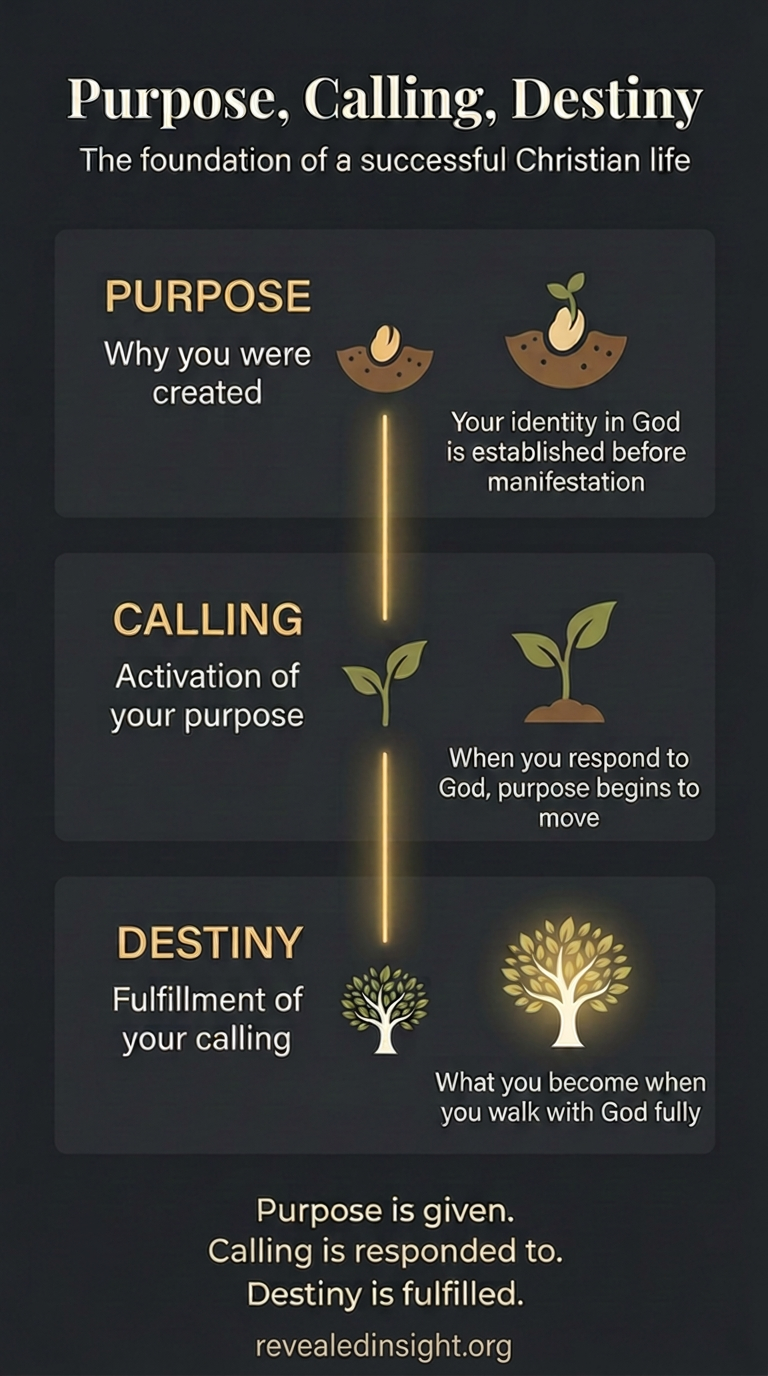 Purpose, Calling, Destiny

The foundation of a successful Christian life

PURPOSE

Why you were created

Your identity in God is established before manifestation

CALLING

Activation of your purpose

When you respond to God, purpose begins to move

DESTINY

Fulfillment of your calling

What you become when you walk with God fully

Purpose is given.
Calling is responded to.
Destiny is fulfilled.

revealedinsight.org