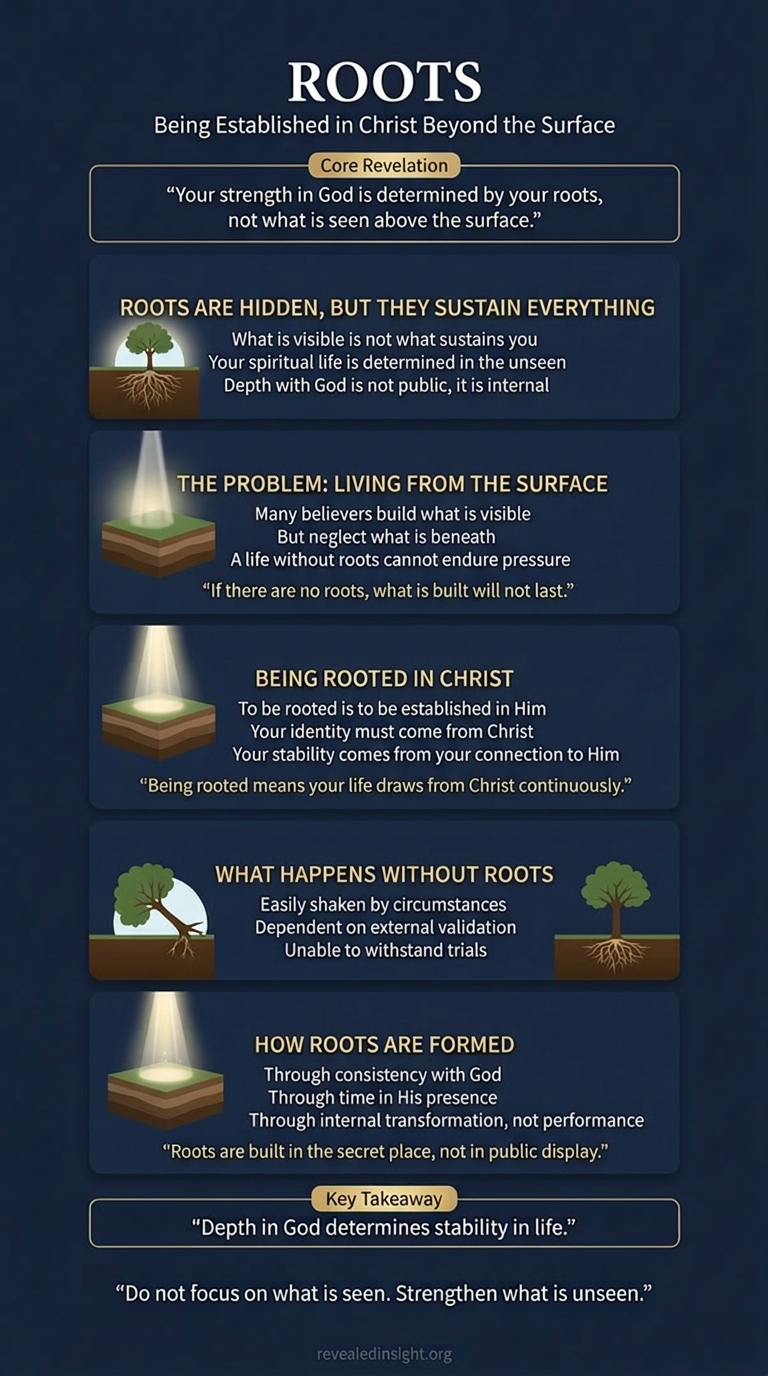 ROOTS

Being Established in Christ Beyond the Surface

Core Revelation

“Your strength in God is determined by your roots, not what is seen above the surface.”

ROOTS ARE HIDDEN, BUT THEY SUSTAIN EVERYTHING

What is visible is not what sustains you
Your spiritual life is determined in the unseen
Depth with God is not public, it is internal

THE PROBLEM: LIVING FROM THE SURFACE

Many believers build what is visible
But neglect what is beneath
A life without roots cannot endure pressure

“If there are no roots, what is built will not last.”

BEING ROOTED IN CHRIST

To be rooted is to be established in Him
Your identity must come from Christ
Your stability comes from your connection to Him

“Being rooted means your life draws from Christ continuously.”

WHAT HAPPENS WITHOUT ROOTS

Easily shaken by circumstances
Dependent on external validation
Unable to withstand trials

HOW ROOTS ARE FORMED

Through consistency with God
Through time in His presence
Through internal transformation, not performance

“Roots are built in the secret place, not in public display.”

Key Takeaway

“Depth in God determines stability in life.”

“Do not focus on what is seen. Strengthen what is unseen.”

revealedinsight.org