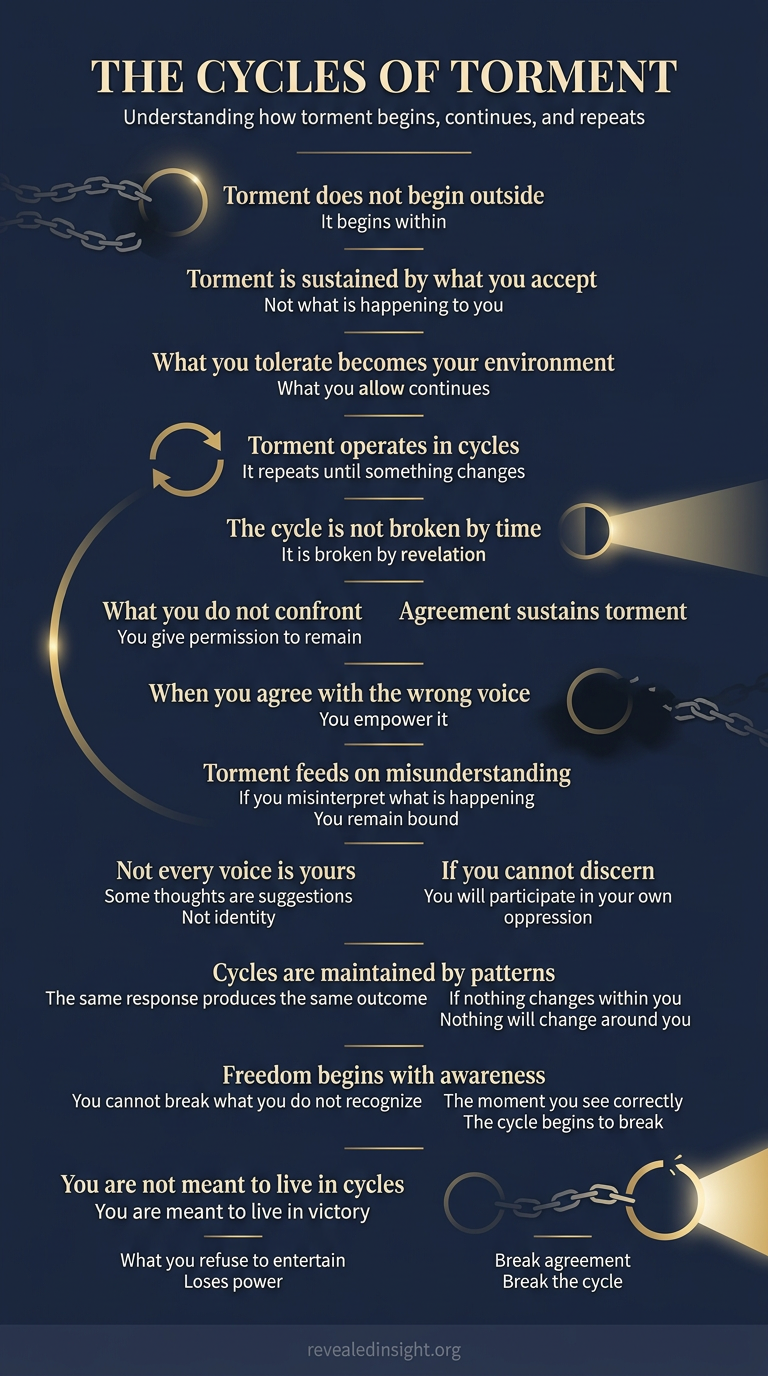 THE CYCLES OF TORMENT

Understanding how torment begins, continues, and repeats

Torment does not begin outside
It begins within

Torment is sustained by what you accept
Not what is happening to you

What you tolerate becomes your environment
What you allow continues

Torment operates in cycles
It repeats until something changes

The cycle is not broken by time
It is broken by revelation

What you do not confront
You give permission to remain

Agreement sustains torment

When you agree with the wrong voice
You empower it

Torment feeds on misunderstanding
If you misinterpret what is happening
You remain bound

Not every voice is yours
Some thoughts are suggestions
Not identity

If you cannot discern
You will participate in your own oppression

Cycles are maintained by patterns
The same response produces the same outcome

If nothing changes within you
Nothing will change around you

Freedom begins with awareness
You cannot break what you do not recognize

The moment you see correctly
The cycle begins to break

You are not meant to live in cycles
You are meant to live in victory

What you refuse to entertain
Loses power

Break agreement
Break the cycle

revealedinsight.org